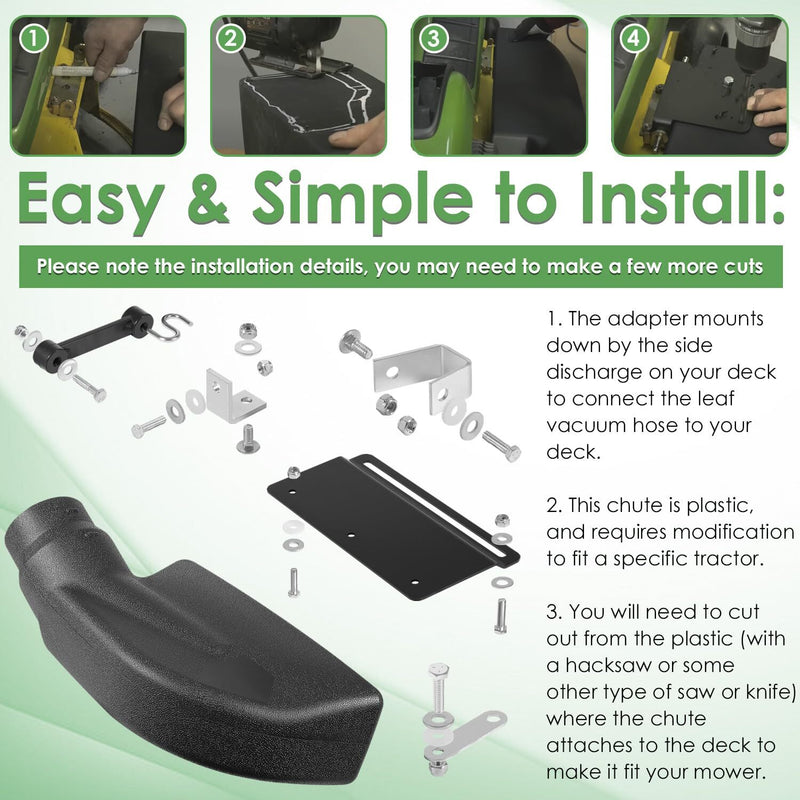 1

2

3

4

Easy & Simple to Install:

Please note the installation details, you may need to make a few more cuts

1. The adapter mounts down by the side discharge on your deck to connect the leaf vacuum hose to your deck.

2. This chute is plastic, and requires modification to fit a specific tractor.

3. You will need to cut out from the plastic (with a hacksaw or some other type of saw or knife) where the chute attaches to the deck to make it fit your mower.