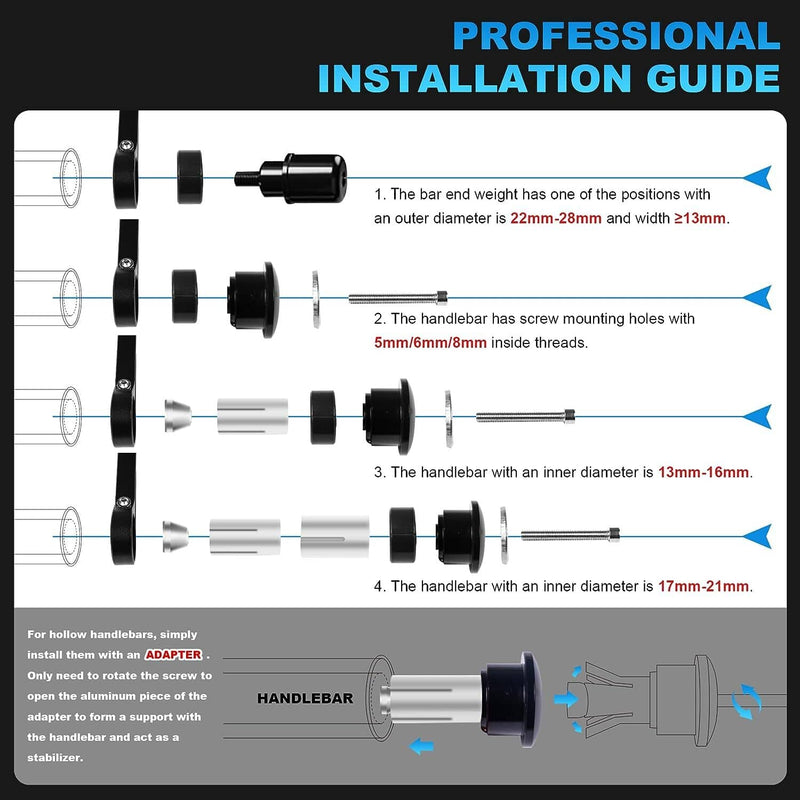 PROFESSIONAL INSTALLATION GUIDE

1. The bar end weight has one of the positions with an outer diameter is 22mm-28mm and width ≥13mm.

2. The handlebar has screw mounting holes with 5mm/6mm/8mm inside threads.

3. The handlebar with an inner diameter is 13mm-16mm.

4. The handlebar with an inner diameter is 17mm-21mm.

For hollow handlebars, simply install them with an ADAPTER . Only need to rotate the screw to open the aluminum piece of the adapter to form a support with the handlebar and act as a stabilizer.

HANDLEBAR