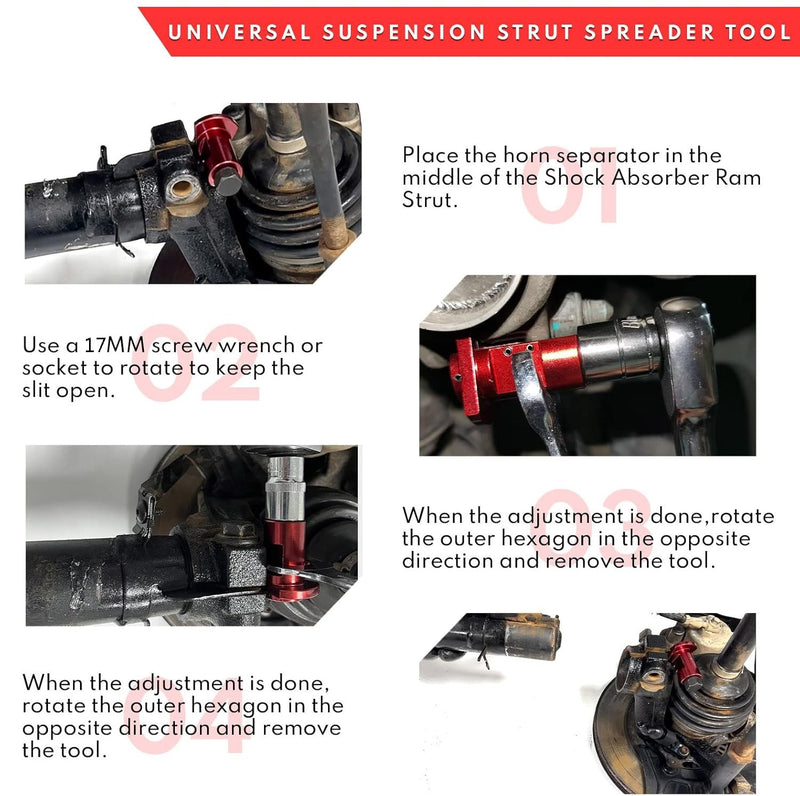 UNIVERSAL SUSPENSION STRUT SPREADER TOOL

01
Place the horn separator in the middle of the Shock Absorber Ram Strut.

02
Use a 17MM screw wrench or socket to rotate to keep the slit open.

03
When the adjustment is done,rotate the outer hexagon in the opposite direction and remove the tool.

04
When the adjustment is done, rotate the outer hexagon in the opposite direction and remove the tool.