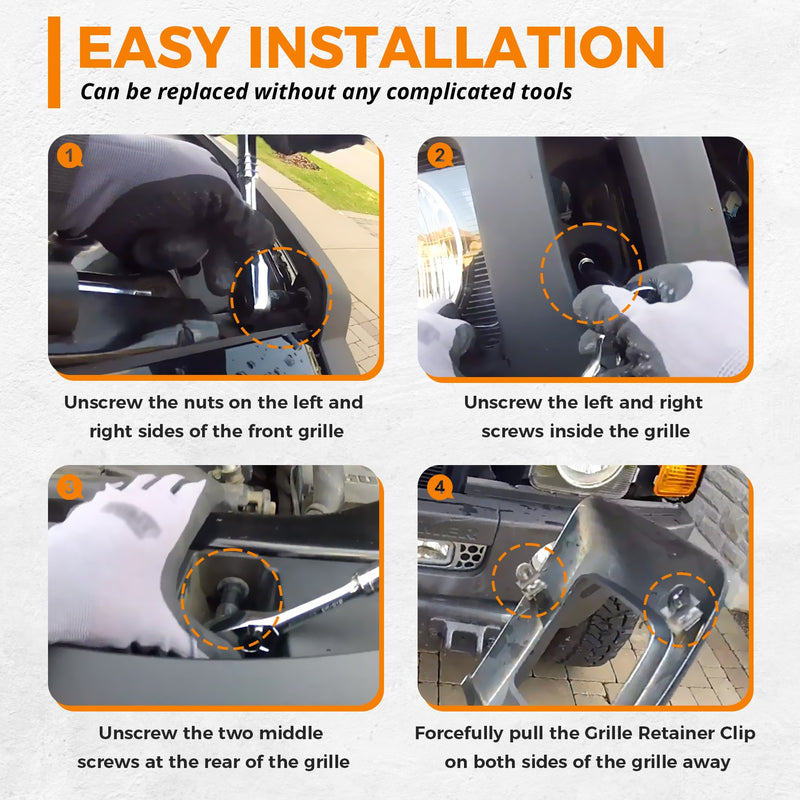 EASY INSTALLATION

Can be replaced without any complicated tools

1

Unscrew the nuts on the left and right sides of the front grille

2

Unscrew the left and right screws inside the grille

3

Unscrew the two middle screws at the rear of the grille

4

Forcefully pull the Grille Retainer Clip on both sides of the grille away