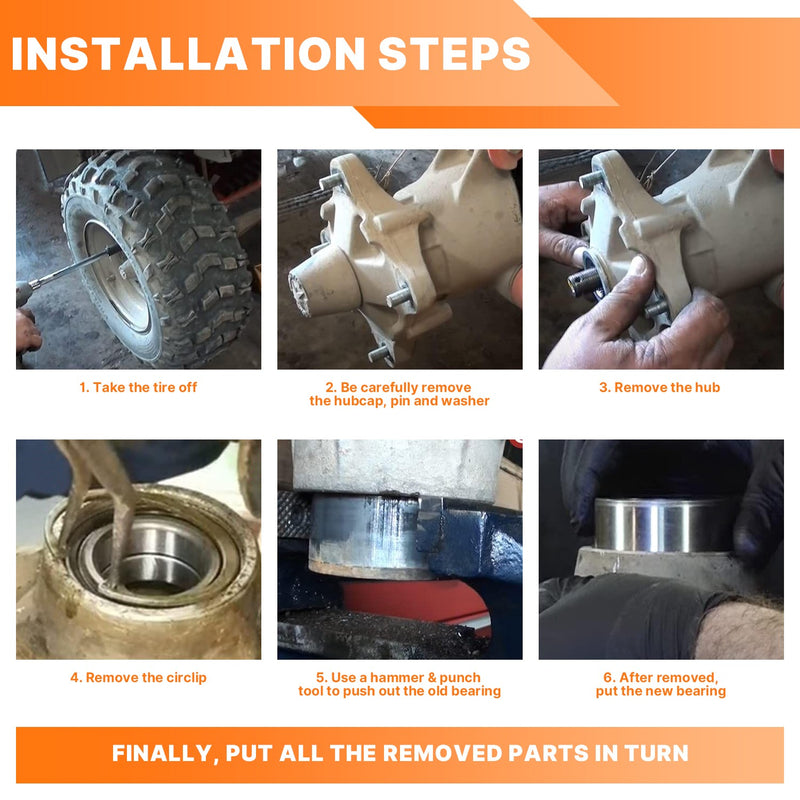 INSTALLATION STEPS

1. Take the tire off

2. Be carefully remove the hubcap, pin and washer

3. Remove the hub

4. Remove the circlip

5. Use a hammer & punch tool to push out the old bearing

6. After removed, put the new bearing

FINALLY, PUT ALL THE REMOVED PARTS IN TURN