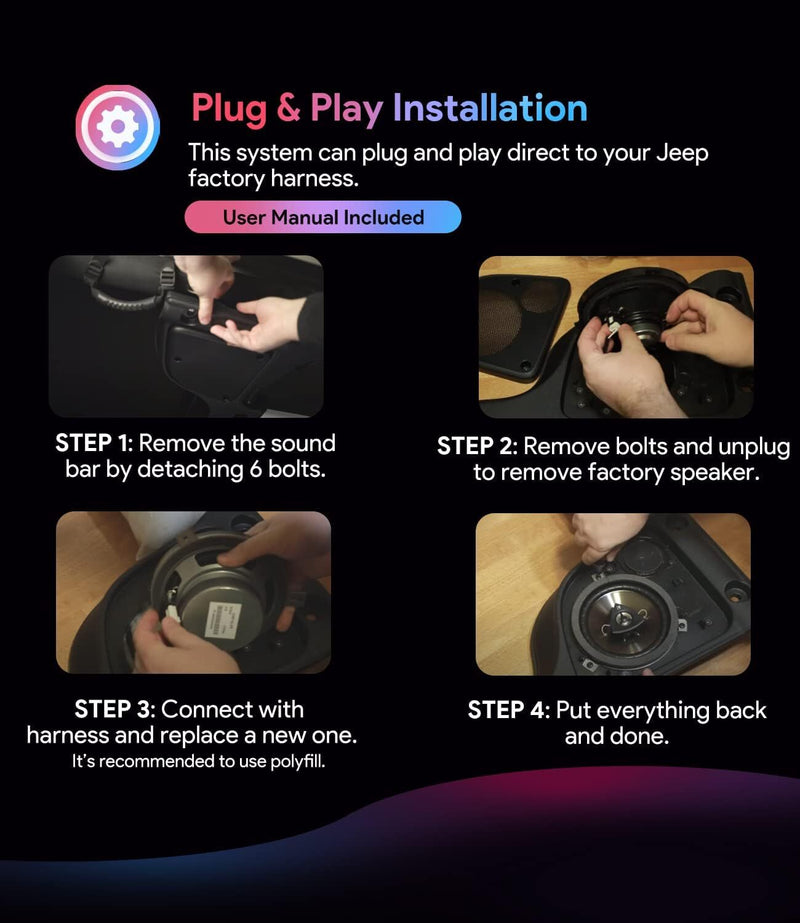 Plug & Play Installation

This system can plug and play direct to your Jeep factory harness.

User Manual Included

STEP 1: Remove the sound bar by detaching 6 bolts.

STEP 2: Remove bolts and unplug to remove factory speaker.

STEP 3: Connect with harness and replace a new one.
It's recommended to use polyfill.

STEP 4: Put everything back and done.