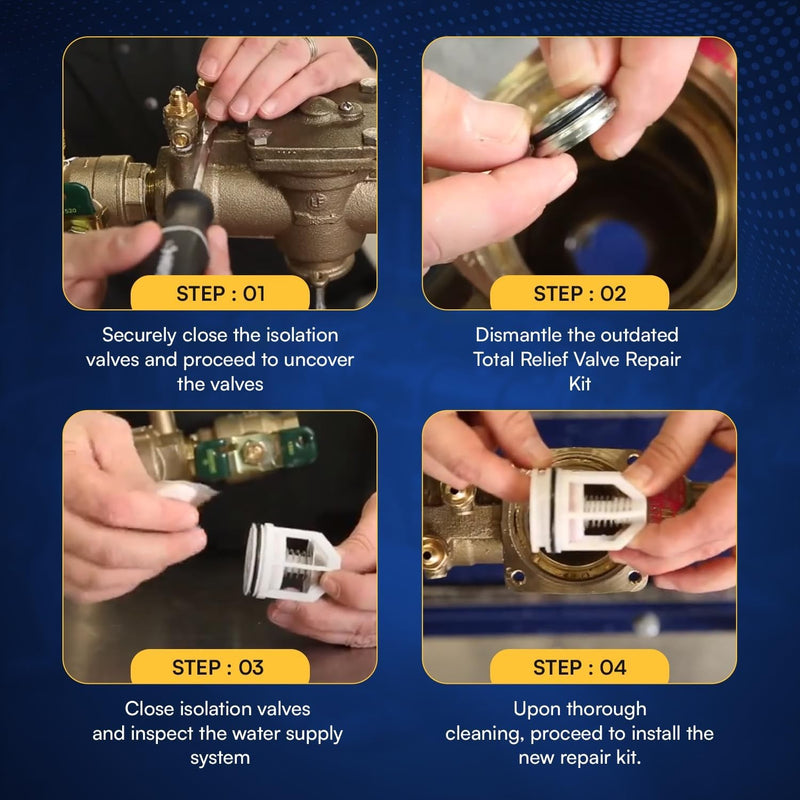 STEP : 01

Securely close the isolation valves and proceed to uncover the valves

STEP : 02

Dismantle the outdated Total Relief Valve Repair Kit

STEP : 03

Close isolation valves and inspect the water supply system

STEP : 04

Upon thorough cleaning, proceed to install the new repair kit.