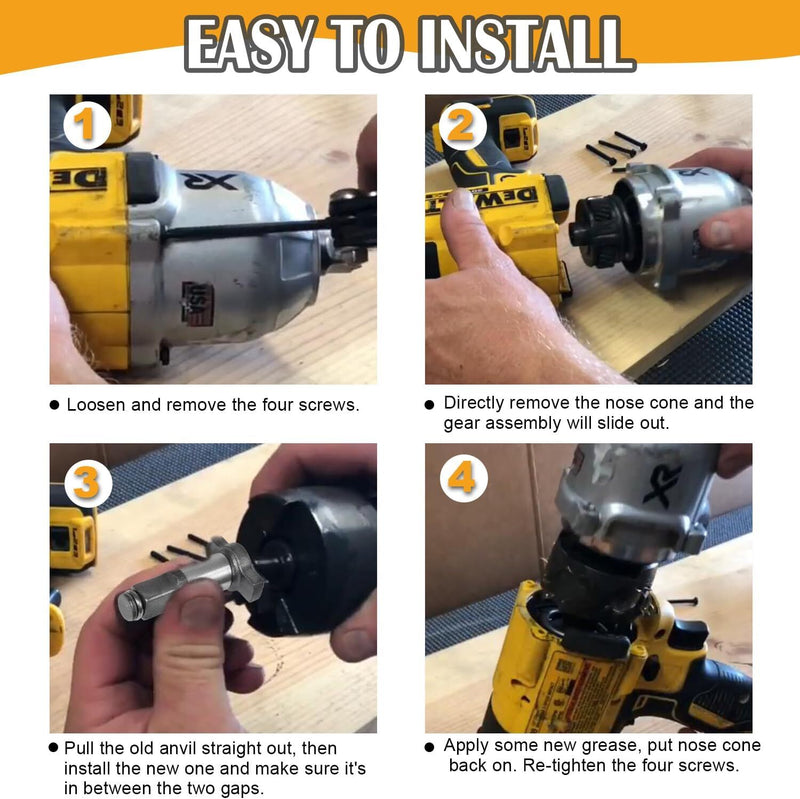 EASY TO INSTALL

1

DE

XR

USA

● Loosen and remove the four screws.

2

DEWALT

XR

● Directly remove the nose cone and the gear assembly will slide out.

3

● Pull the old anvil straight out, then install the new one and make sure it's in between the two gaps.

4

XR

● Apply some new grease, put nose cone back on. Re-tighten the four screws.