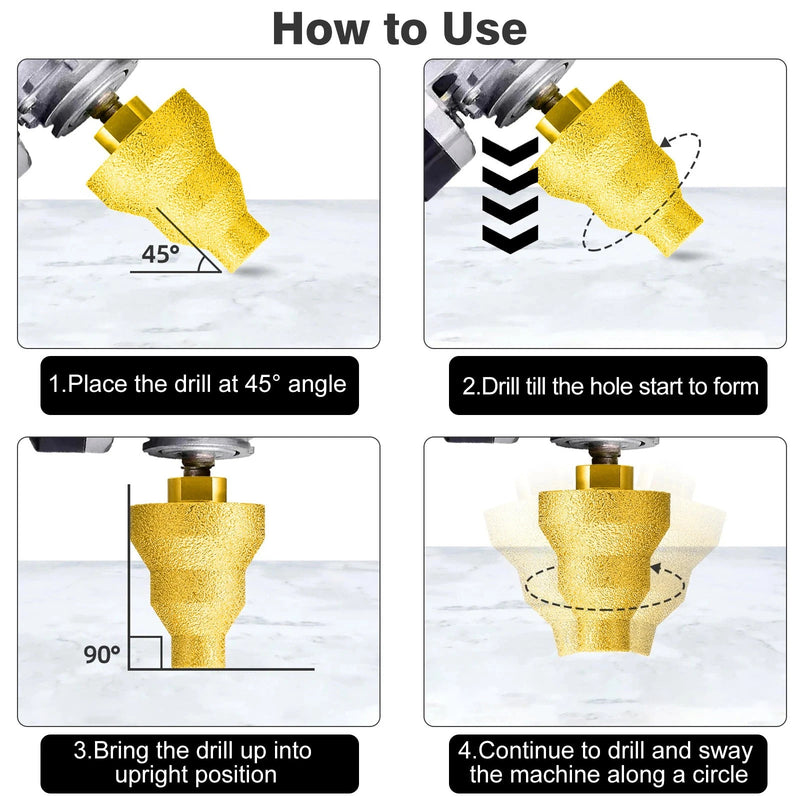 How to Use

45°

1.Place the drill at 45° angle

2.Drill till the hole start to form

90°

3.Bring the drill up into upright position

4.Continue to drill and sway the machine along a circle