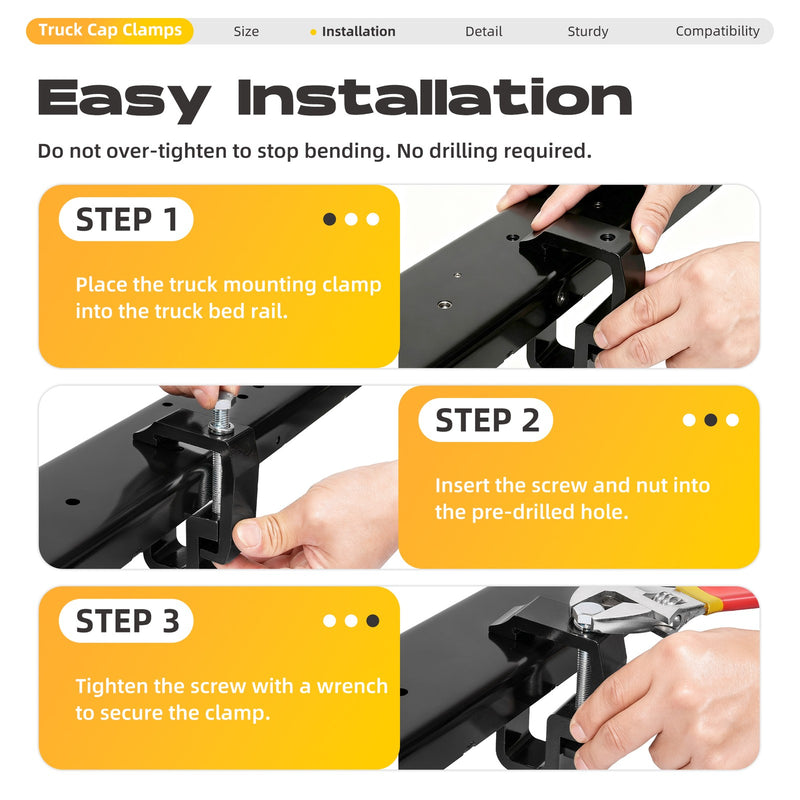 Truck Cap Clamps Size Installation Detail Sturdy Compatibility

Easy Installation

Do not over-tighten to stop bending. No drilling required.

STEP 1

Place the truck mounting clamp into the truck bed rail.

STEP 2

Insert the screw and nut into the pre-drilled hole.

STEP 3

Tighten the screw with a wrench to secure the clamp.