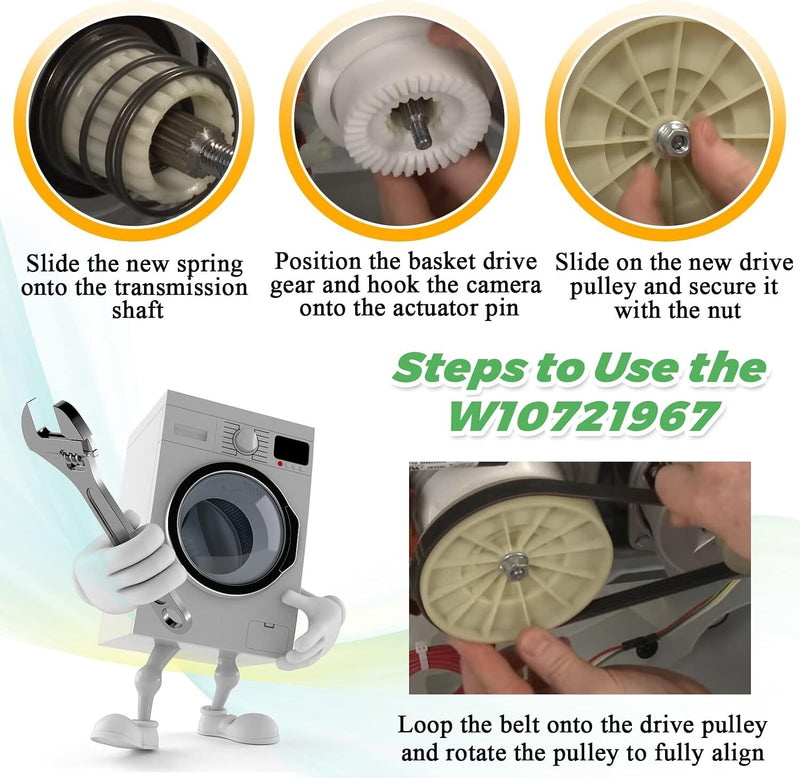 Slide the new spring onto the transmission shaft

Position the basket drive gear and hook the camera onto the actuator pin

Slide on the new drive pulley and secure it with the nut

Steps to Use the W10721967

Loop the belt onto the drive pulley and rotate the pulley to fully align