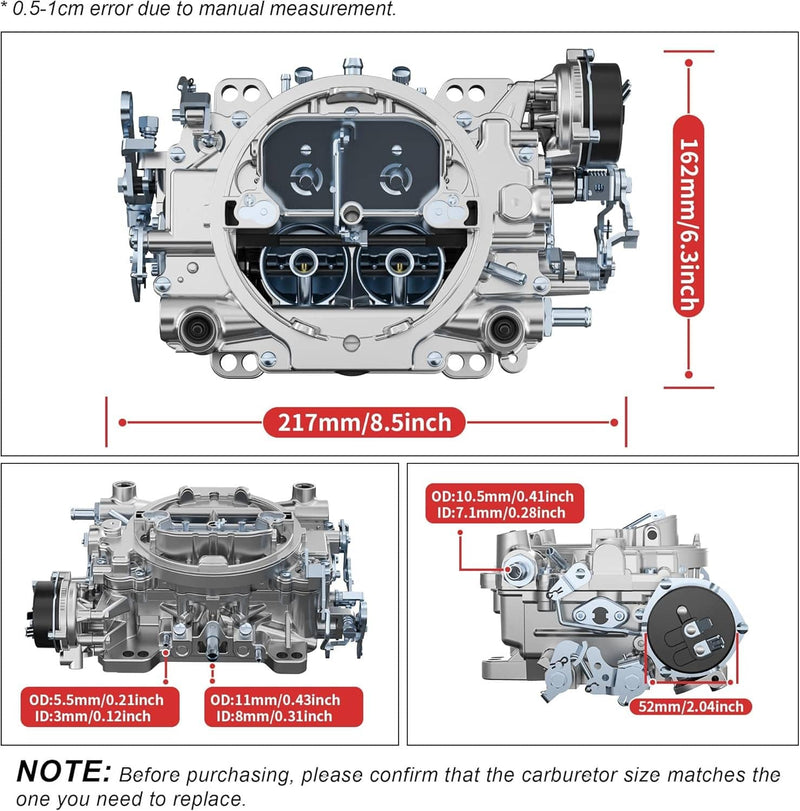 * 0.5-1cm error due to manual measurement.

162mm/6.3inch

217mm/8.5inch

OD:5.5mm/0.21inch
ID:3mm/0.12inch

OD:11mm/0.43inch
ID:8mm/0.31inch

OD:10.5mm/0.41inch
ID:7.1mm/0.28inch

52mm/2.04inch

NOTE: Before purchasing, please confirm that the carburetor size matches the one you need to replace.