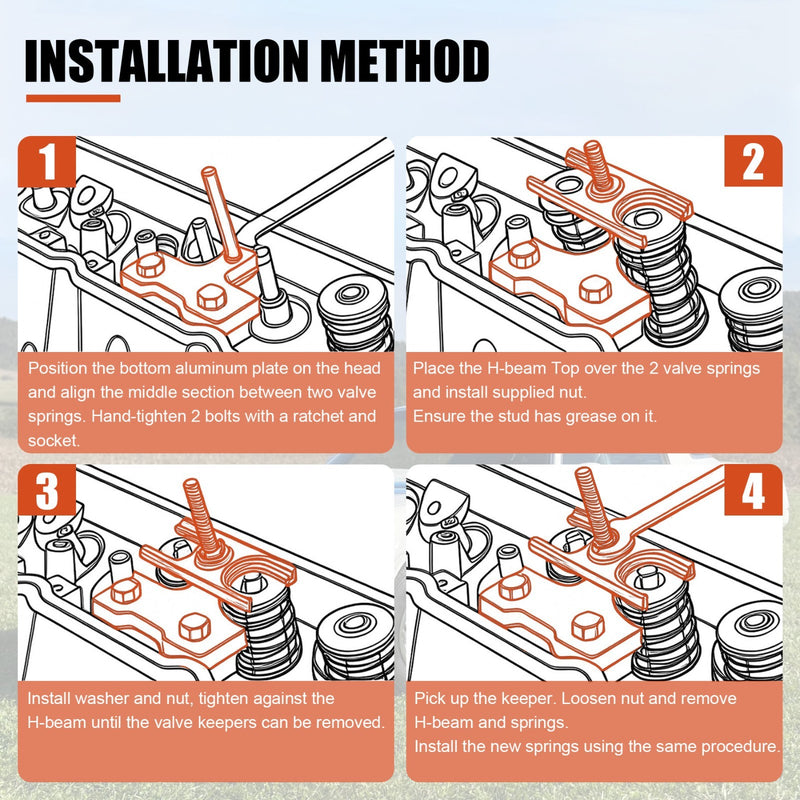 INSTALLATION METHOD

1

Position the bottom aluminum plate on the head and align the middle section between two valve springs. Hand-tighten 2 bolts with a ratchet and socket.

2

Place the H-beam Top over the 2 valve springs and install supplied nut.
Ensure the stud has grease on it.

3

Install washer and nut, tighten against the H-beam until the valve keepers can be removed.

4

Pick up the keeper. Loosen nut and remove H-beam and springs.
Install the new springs using the same procedure.