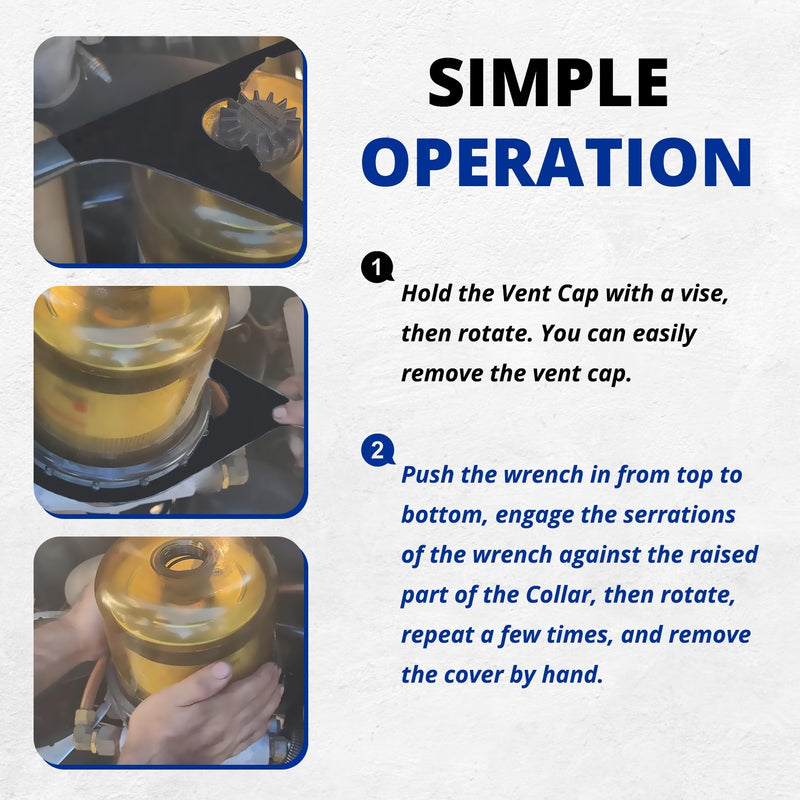 SIMPLE
OPERATION

1
Hold the Vent Cap with a vise, then rotate. You can easily remove the vent cap.

2
Push the wrench in from top to bottom, engage the serrations of the wrench against the raised part of the Collar, then rotate, repeat a few times, and remove the cover by hand.