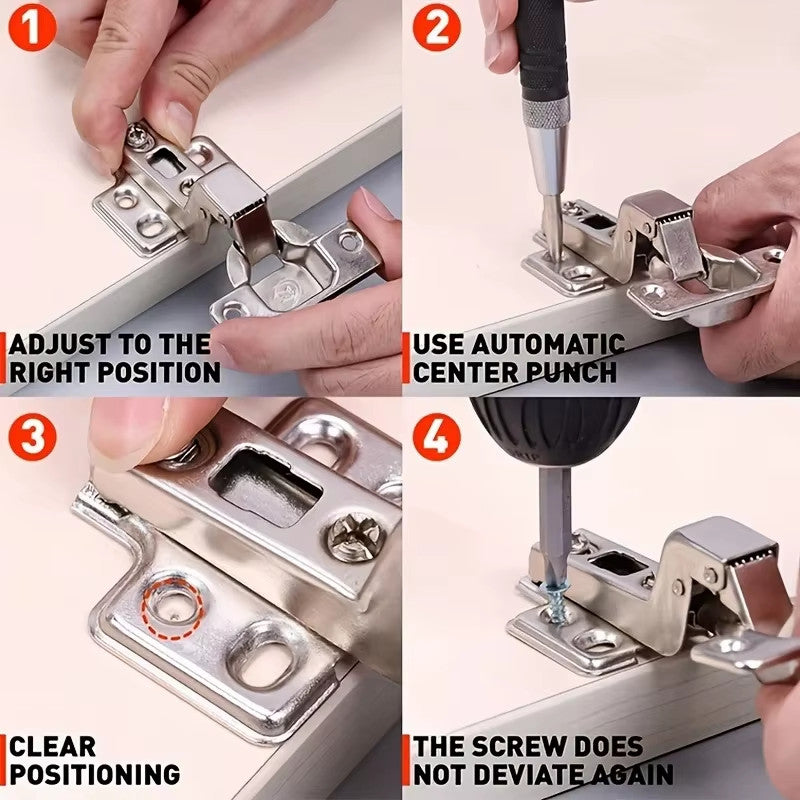 1

ADJUST TO THE RIGHT POSITION

2

USE AUTOMATIC CENTER PUNCH

3

CLEAR POSITIONING

4

THE SCREW DOES NOT DEVIATE AGAIN