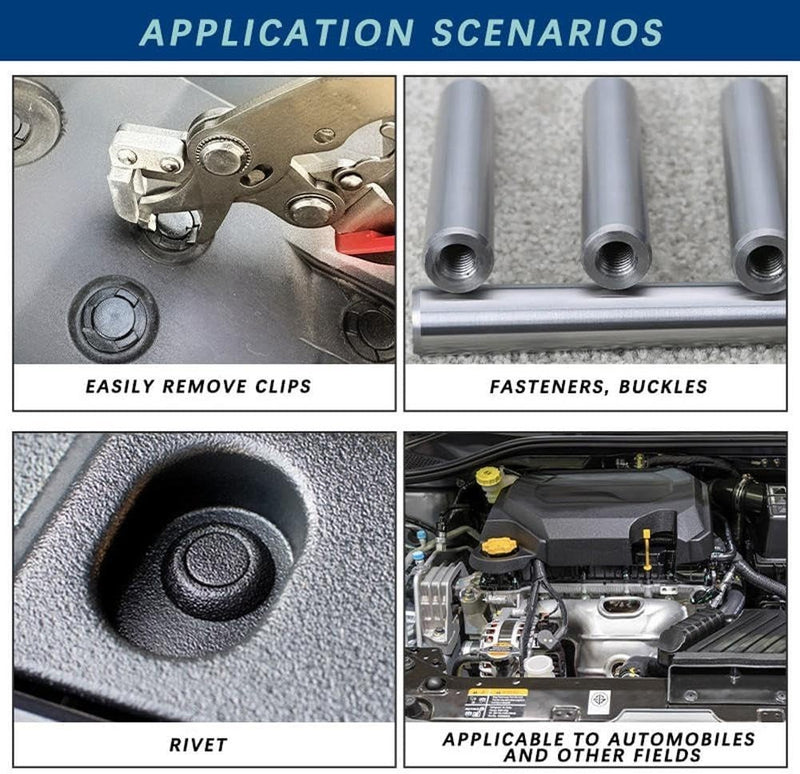 APPLICATION SCENARIOS

EASILY REMOVE CLIPS

FASTENERS, BUCKLES

RIVET

APPLICABLE TO AUTOMOBILES AND OTHER FIELDS