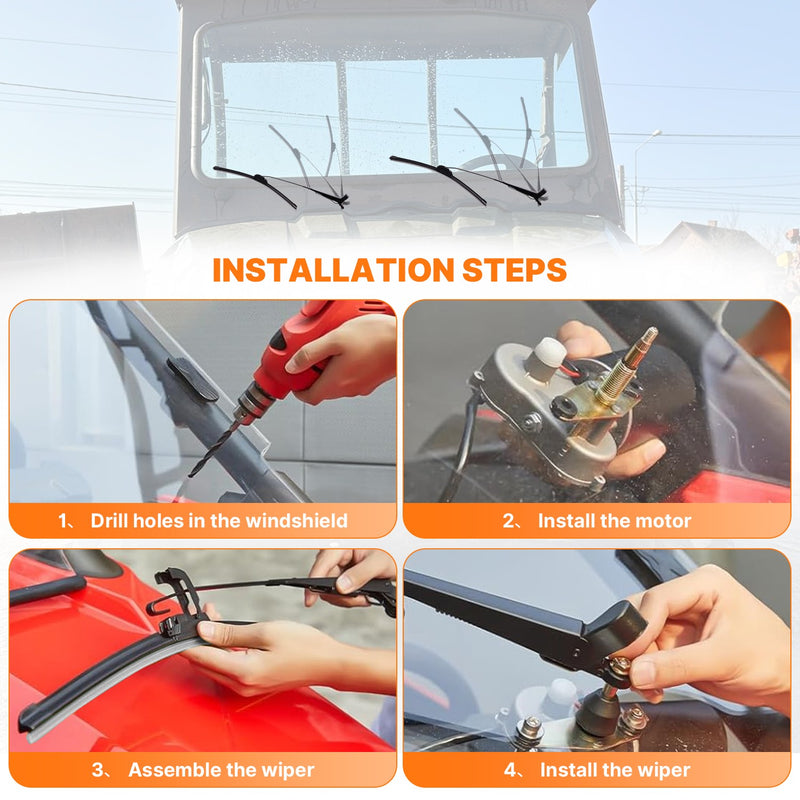 INSTALLATION STEPS

1、 Drill holes in the windshield

2、 Install the motor

3、 Assemble the wiper

4、 Install the wiper