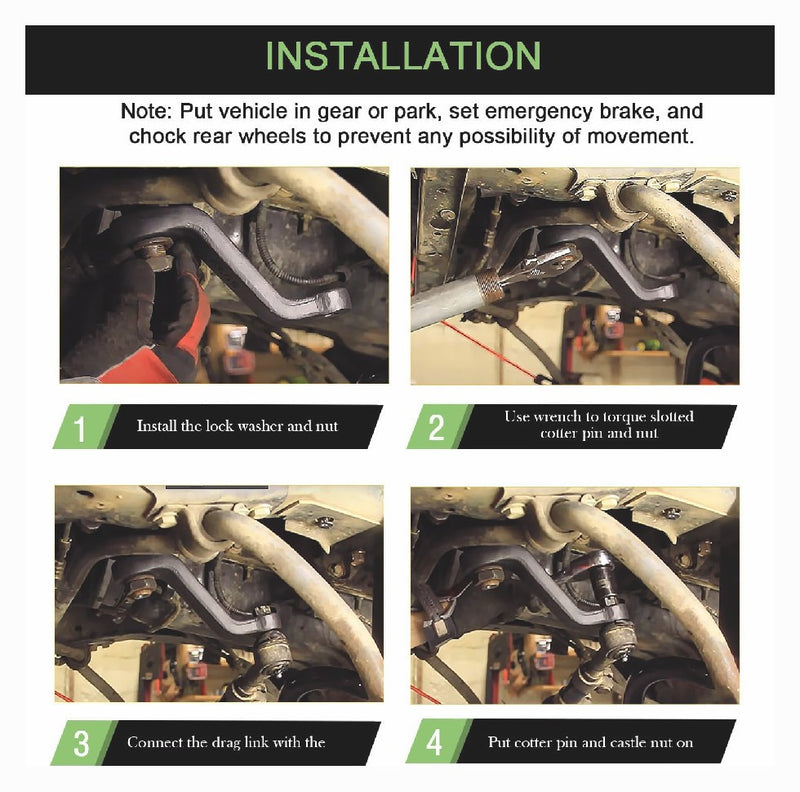 INSTALLATION

Note: Put vehicle in gear or park, set emergency brake, and chock rear wheels to prevent any possibility of movement.

1 Install the lock washer and nut

2 Use wrench to torque slotted cotter pin and nut

3 Connect the drag link with the

4 Put cotter pin and castle nut on