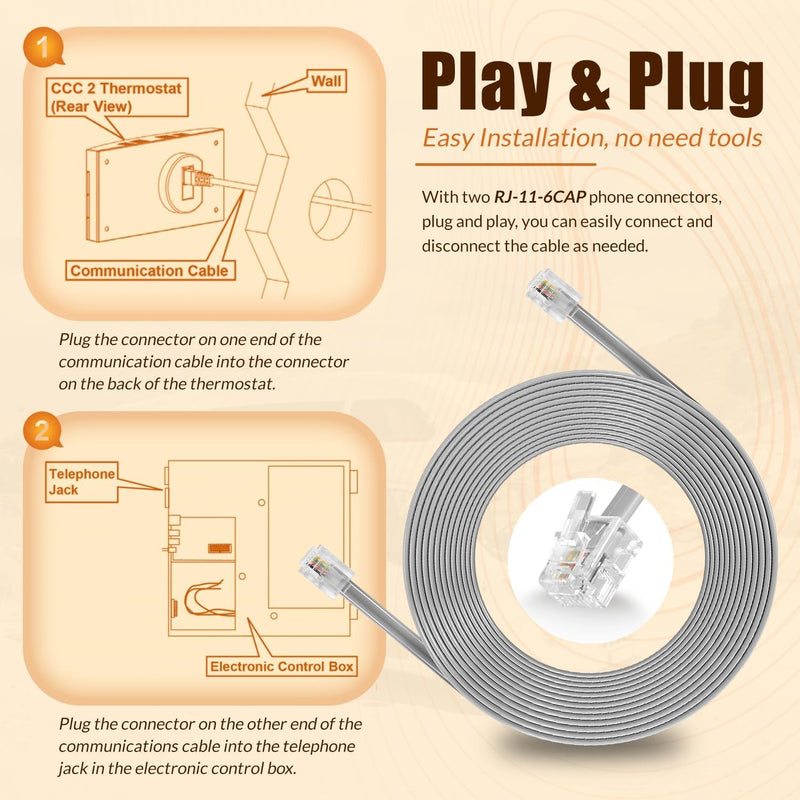 1

CCC 2 Thermostat (Rear View)

Wall

Communication Cable

Plug the connector on one end of the communication cable into the connector on the back of the thermostat.

2

Telephone Jack

Electronic Control Box

Plug the connector on the other end of the communications cable into the telephone jack in the electronic control box.

Play & Plug

Easy Installation, no need tools

With two RJ-11-6CAP phone connectors, plug and play, you can easily connect and disconnect the cable as needed.