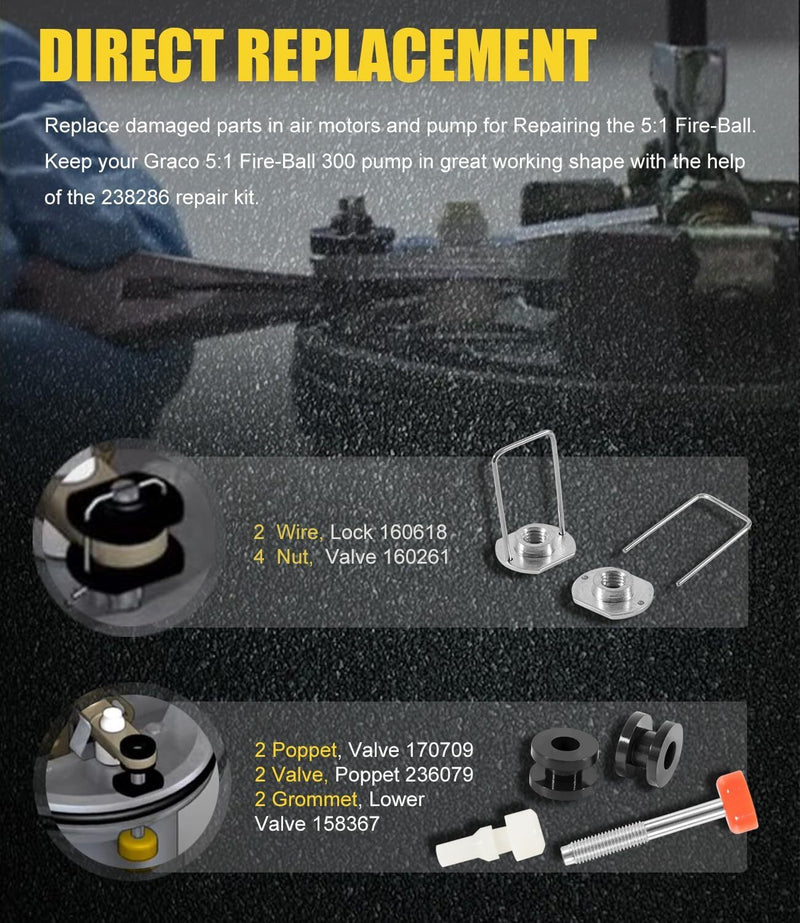 DIRECT REPLACEMENT

Replace damaged parts in air motors and pump for Repairing the 5:1 Fire-Ball. Keep your Graco 5:1 Fire-Ball 300 pump in great working shape with the help of the 238286 repair kit.

2 Wire, Lock 160618
4 Nut, Valve 160261

2 Poppet, Valve 170709
2 Valve, Poppet 236079
2 Grommet, Lower Valve 158367