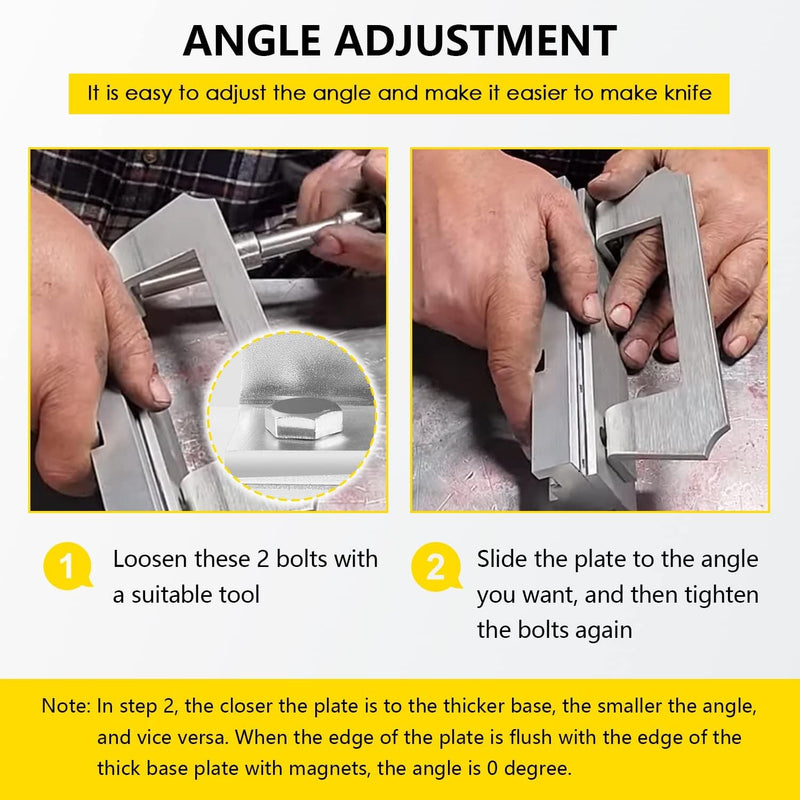 ANGLE ADJUSTMENT

It is easy to adjust the angle and make it easier to make knife

1 Loosen these 2 bolts with a suitable tool

2 Slide the plate to the angle you want, and then tighten the bolts again

Note: In step 2, the closer the plate is to the thicker base, the smaller the angle, and vice versa. When the edge of the plate is flush with the edge of the thick base plate with magnets, the angle is 0 degree.