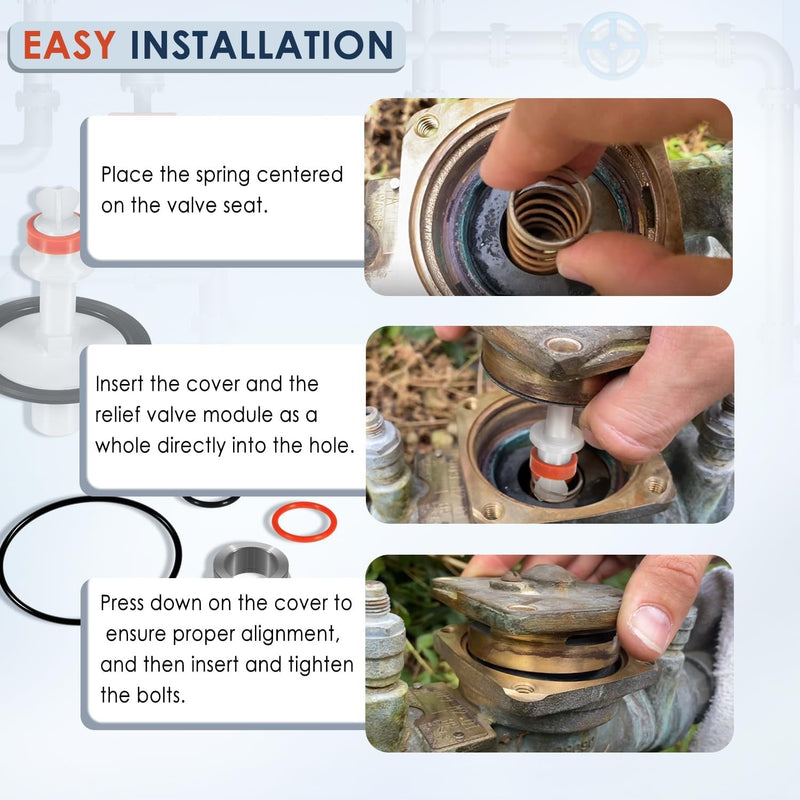 EASY INSTALLATION

Place the spring centered on the valve seat.

Insert the cover and the relief valve module as a whole directly into the hole.

Press down on the cover to ensure proper alignment, and then insert and tighten the bolts.