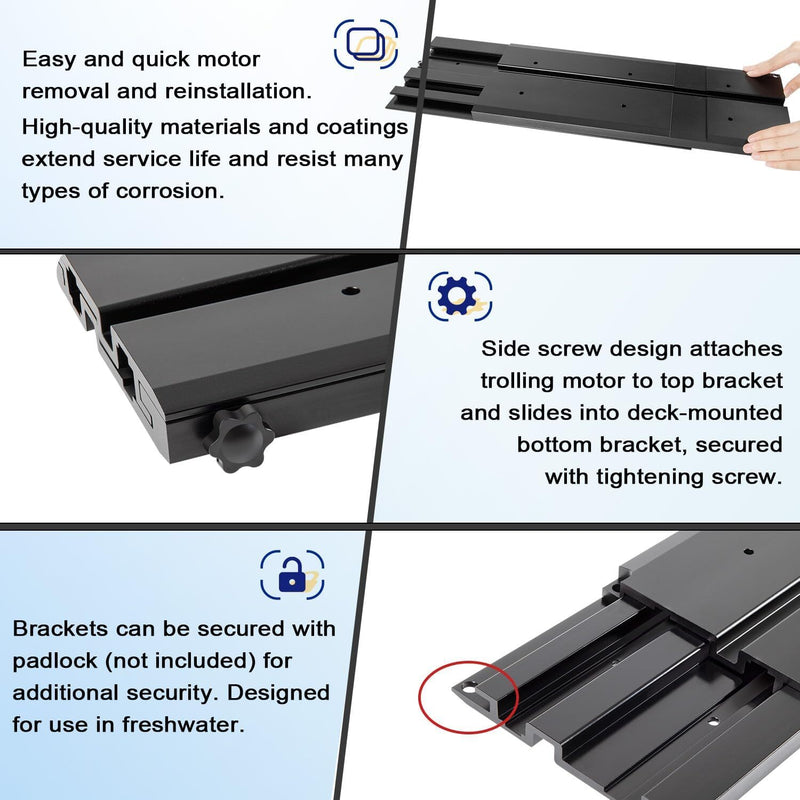 Easy and quick motor removal and reinstallation.
High-quality materials and coatings extend service life and resist many types of corrosion.

Side screw design attaches trolling motor to top bracket and slides into deck-mounted bottom bracket, secured with tightening screw.

Brackets can be secured with padlock (not included) for additional security. Designed for use in freshwater.